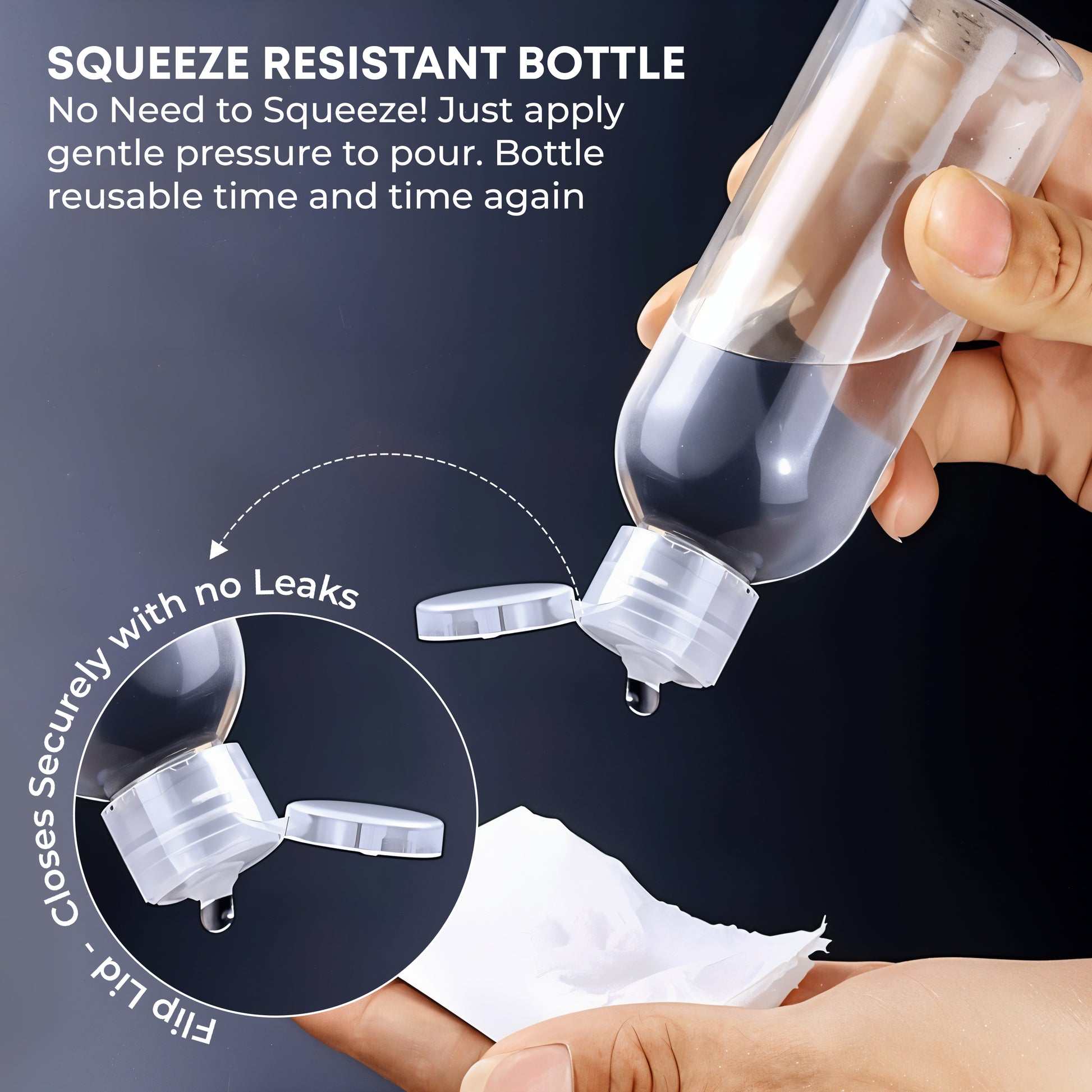 SQUEEZE RESISTANT BOTTLE
No Need to Squeeze! Just apply gentle pressure to pour. Bottle reusable time and time again

Flip Lid - Closes Securely with no Leaks